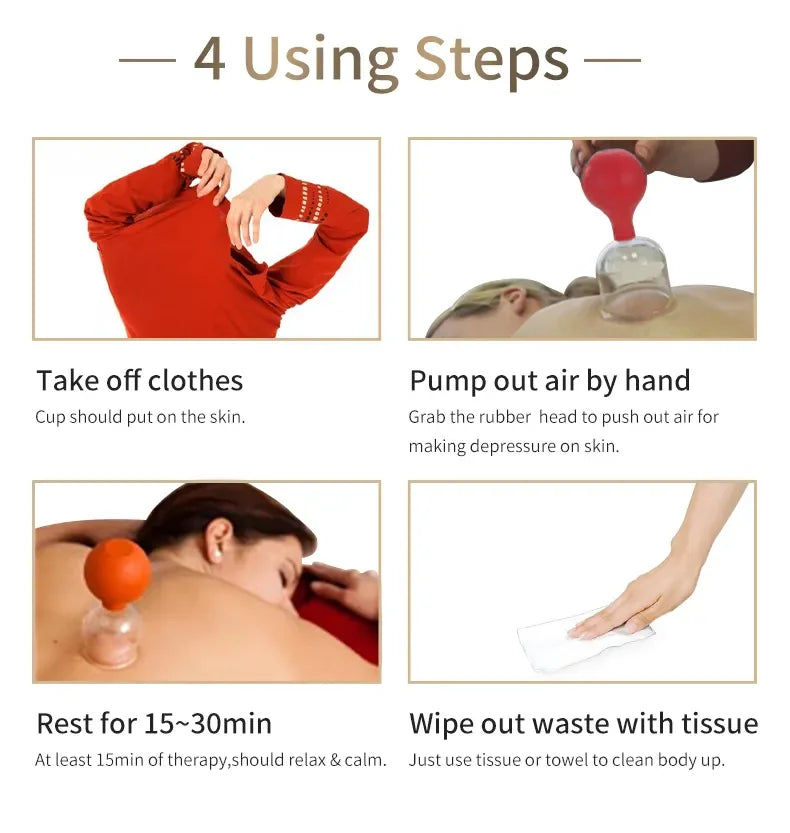 — 4 Using Steps —

Take off clothes
Cup should put on the skin.

Pump out air by hand
Grab the rubber head to push out air for making depressure on skin.

Rest for 15~30min
At least 15min of therapy,should relax & calm.

Wipe out waste with tissue
Just use tissue or towel to clean body up.