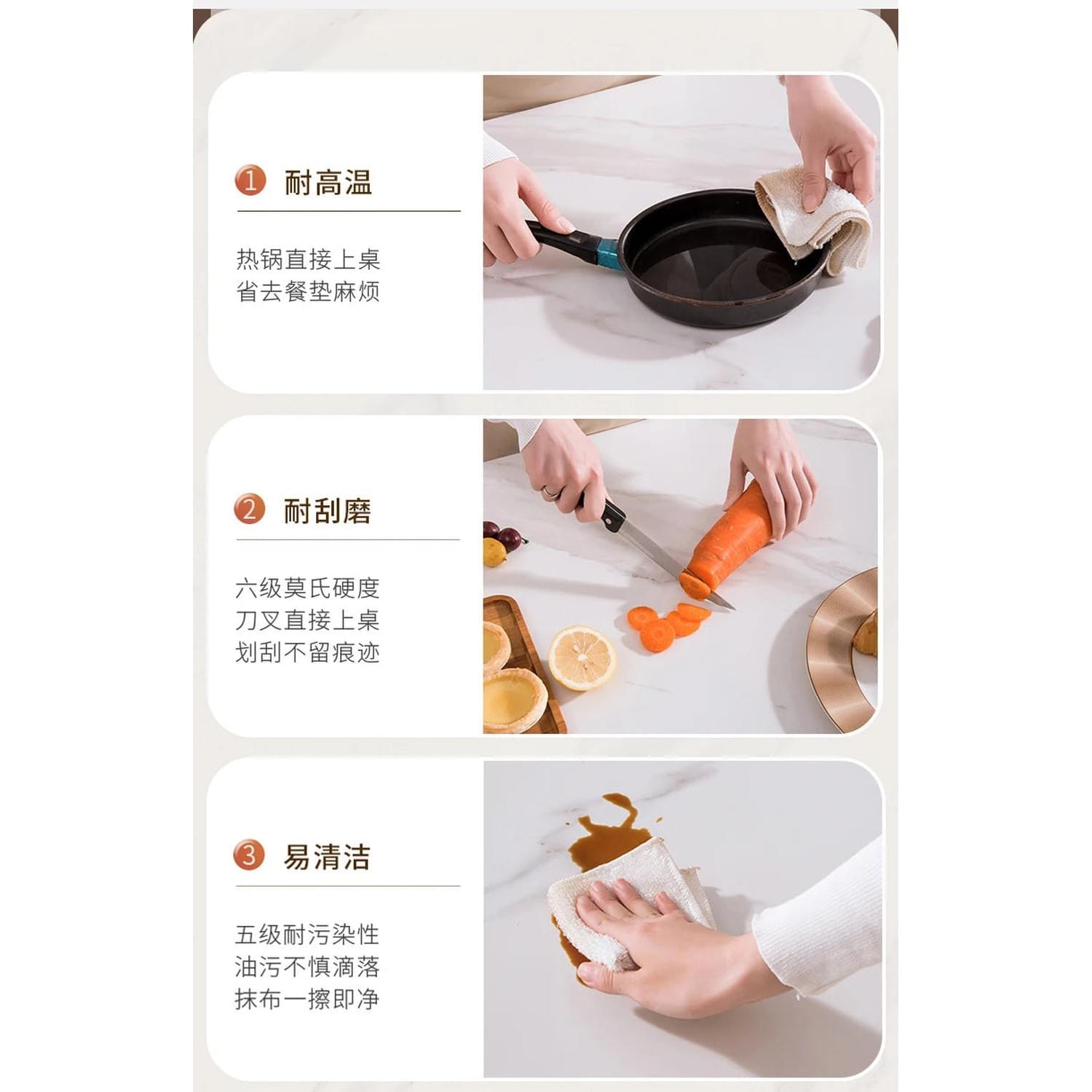 1 耐高温

热锅直接上桌
省去餐垫麻烦

2 耐刮磨

六级莫氏硬度
刀叉直接上桌
划刮不留痕迹

3 易清洁

五级耐污染性
油污不慎滴落
抹布一擦即净